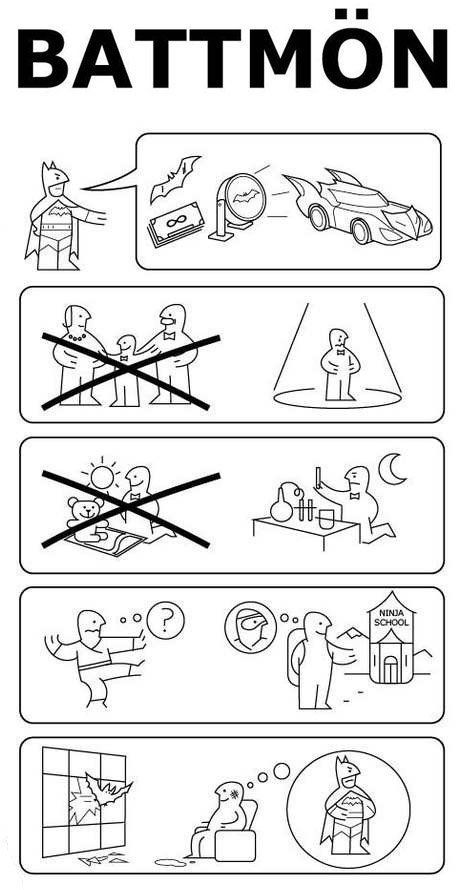 BATTMÖN

?

NINJA SCHOOL